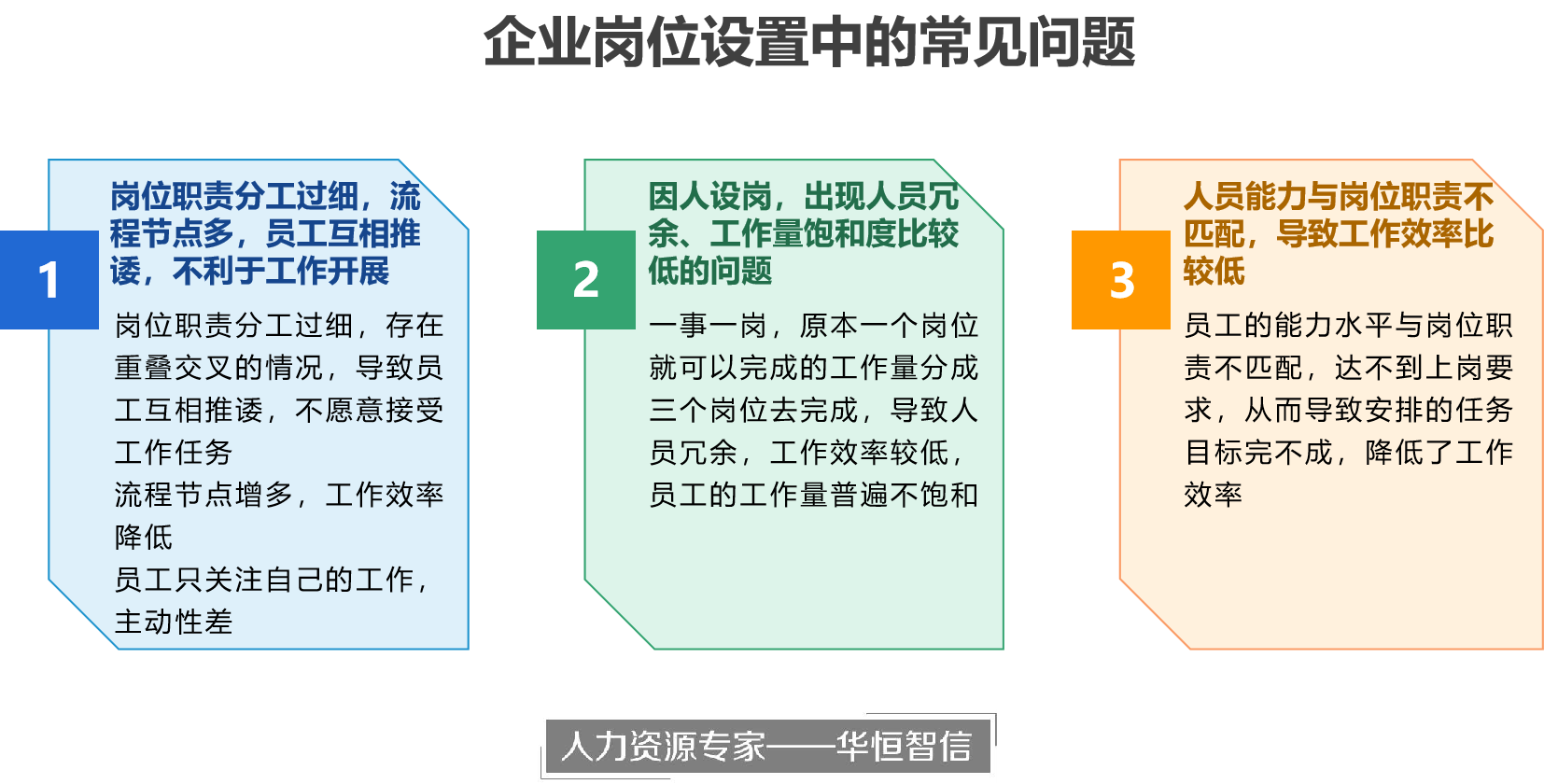 企业岗位设置中的常见问题

1

岗位职责分工过细，流程节点多，员工互相推诿，不利于工作开展

岗位职责分工过细，存在重叠交叉的情况，导致员工互相推诿，不愿意接受工作任务

流程节点增多，工作效率降低

员工只关注自己的工作，主动性差

2

因人设岗，出现人员冗余、工作量饱和度比较低的问题

一事一岗，原本一个岗位就可以完成的工作量分成三个岗位去完成，导致人员冗余，工作效率较低，员工的工作量普遍不饱和

3

人员能力与岗位职责不匹配，导致工作效率比较低

员工的能力水平与岗位职责不匹配，达不到上岗要求，从而导致安排的任务目标完不成，降低了工作效率

人力资源专家——华恒智信